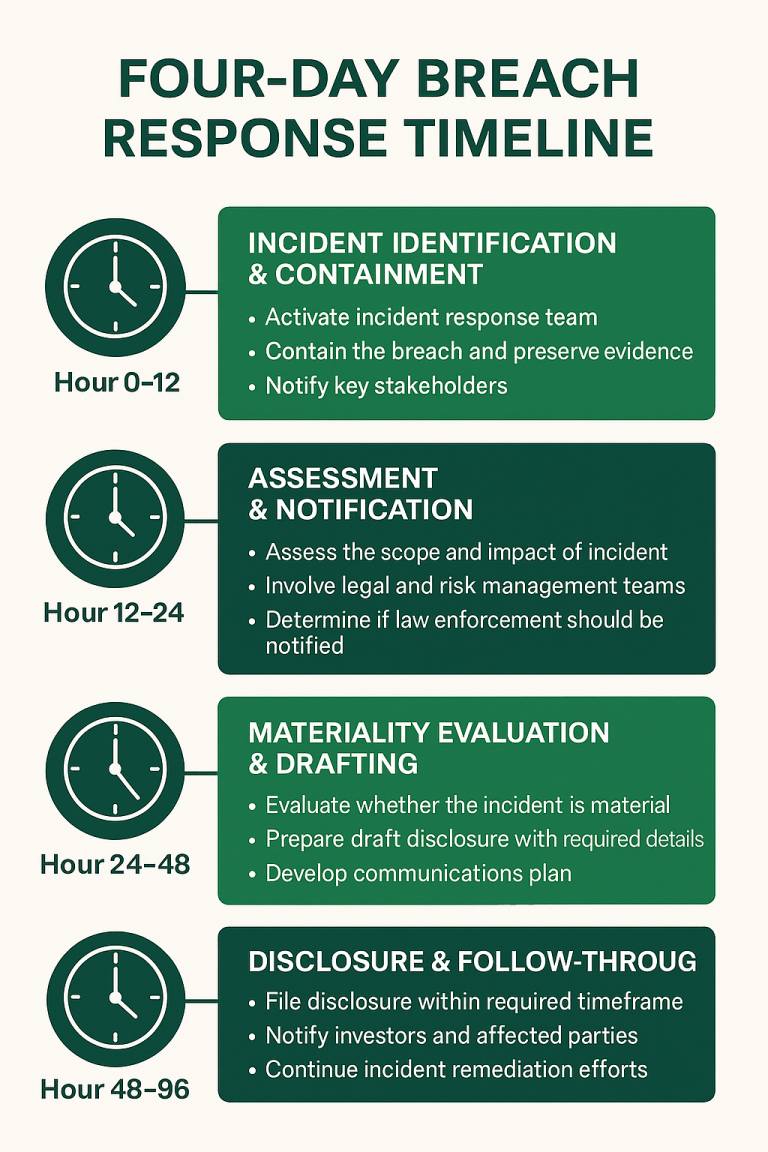 FOUR-DAY BREACH RESPONSE TIMELINE

Hour 0–12

INCIDENT IDENTIFICATION & CONTAINMENT

• Activate incident response team
• Contain the breach and preserve evidence
• Notify key stakeholders

Hour 12–24

ASSESSMENT & NOTIFICATION

• Assess the scope and impact of incident
• Involve legal and risk management teams
• Determine if law enforcement should be notified

Hour 24–48

MATERIALITY EVALUATION & DRAFTING

• Evaluate whether the incident is material
• Prepare draft disclosure with required details
• Develop communications plan

Hour 48–96

DISCLOSURE & FOLLOW-THROUG

• File disclosure within required timeframe
• Notify investors and affected parties
• Continue incident remediation efforts