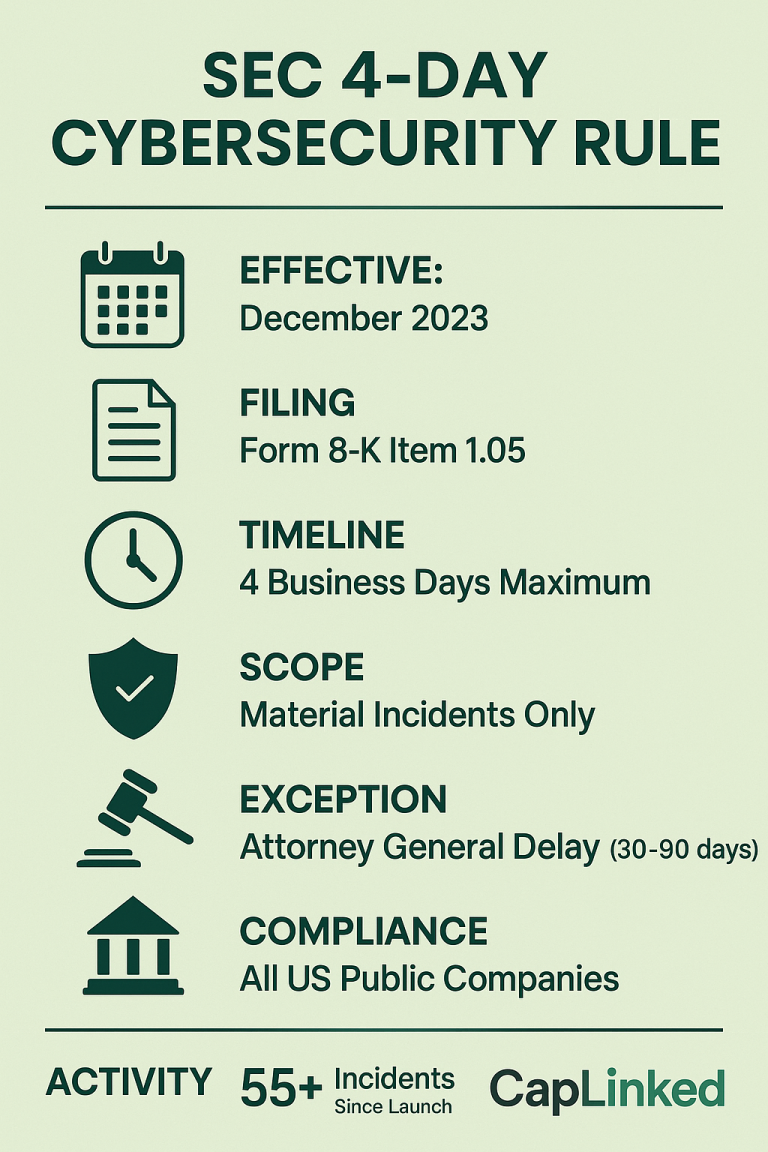 SEC 4-DAY CYBERSECURITY RULE

EFFECTIVE:
December 2023

FILING
Form 8-K Item 1.05

TIMELINE
4 Business Days Maximum

SCOPE
Material Incidents Only

EXCEPTION
Attorney General Delay (30-90 days)

COMPLIANCE
All US Public Companies

ACTIVITY 55+ Incidents Since Launch

CapLinked